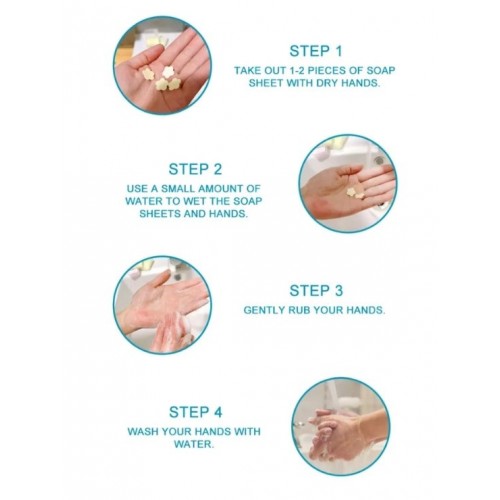 STEP 1
TAKE OUT 1-2 PIECES OF SOAP SHEET WITH DRY HANDS.

STEP 2
USE A SMALL AMOUNT OF WATER TO WET THE SOAP SHEETS AND HANDS.

STEP 3
GENTLY RUB YOUR HANDS.

STEP 4
WASH YOUR HANDS WITH WATER.